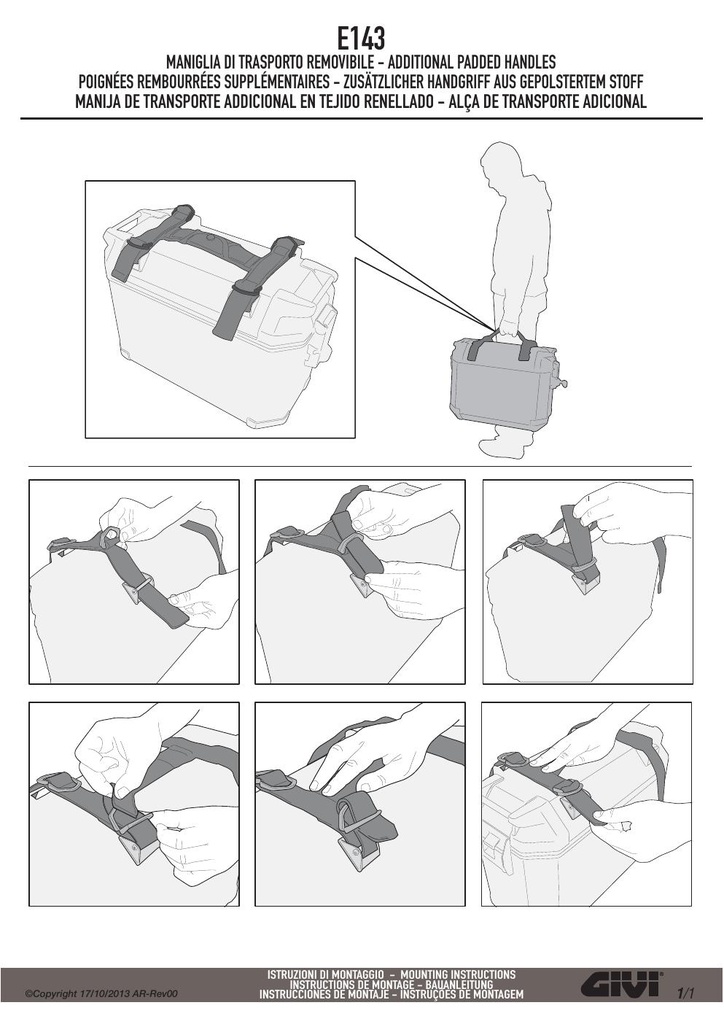 E143
MANIGLIA DI TRASPORTO REMOVIBILE - ADDITIONAL PADDED HANDLES
POIGNÉES REMBOURRÉES SUPPLÉMENTAIRES - ZUSÄTZLICHER HANDGRIFF AUS GEPOLSTERTEM STOFF
MANIJA DE TRANSPORTE ADDICIONAL EN TEJIDO RENELLADO - ALÇA DE TRANSPORTE ADICIONAL

©Copyright 17/10/2013 AR-Rev00

ISTRUZIONI DI MONTAGGIO - MOUNTING INSTRUCTIONS
INSTRUCTIONS DE MONTAGE - BAUANLEITUNG
INSTRUCCIONES DE MONTAJE - INSTRUÇÕES DE MONTAGEM

GIVI

1/1