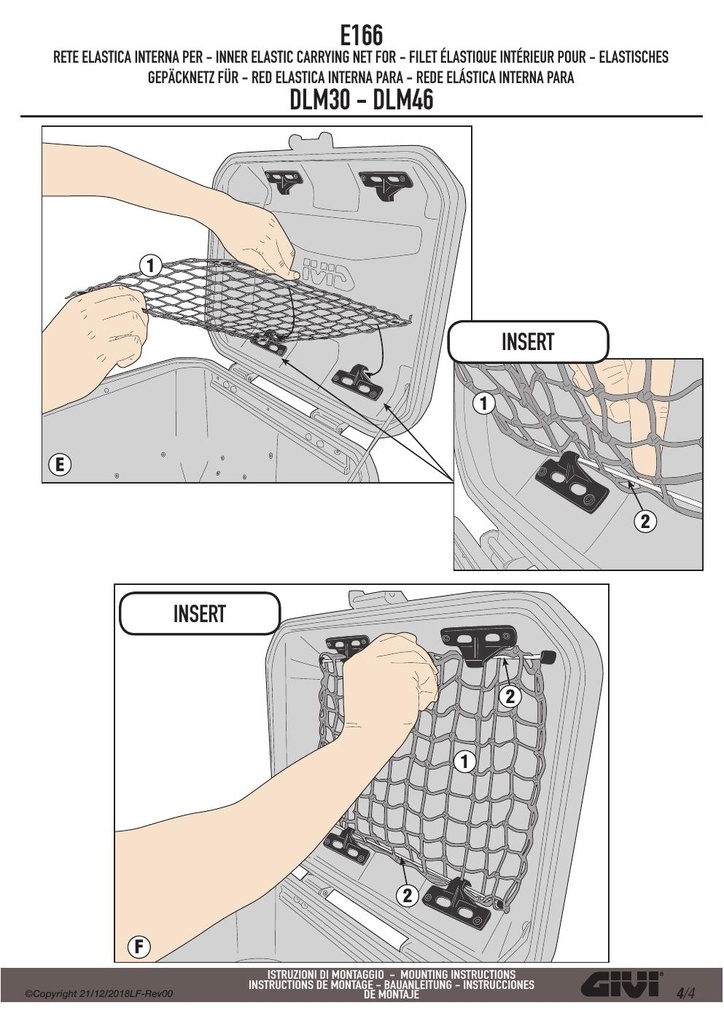 E166
RETE ELASTICA INTERNA PER - INNER ELASTIC CARRYING NET FOR - FILET ÉLASTIQUE INTÉRIEUR POUR - ELASTISCHES GEPÄCKNETZ FÜR - RED ELASTICA INTERNA PARA - REDE ELÁSTICA INTERNA PARA
DLM30 - DLM46

1
GIVI
E
INSERT
1
2

INSERT
2
1
2
F

©Copyright 21/12/2018LF-Rev00
ISTRUZIONI DI MONTAGGIO - MOUNTING INSTRUCTIONS
INSTRUCTIONS DE MONTAGE - BAUANLEITUNG - INSTRUCCIONES DE MONTAJE
GIVI
4/4